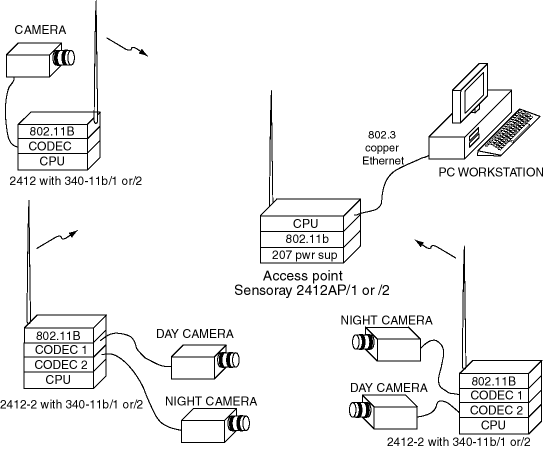 CAMERA

802.11B
CODEC
CPU
2412 with 340-11b/1 or/2

802.3
copper
Ethernet

PC WORKSTATION

CPU
802.11b
207 pwr sup
Access point
Sensoray 2412AP/1 or /2

802.11B
CODEC 1
CODEC 2
CPU
2412-2 with 340-11b/1 or/2

DAY CAMERA

NIGHT CAMERA

NIGHT CAMERA

DAY CAMERA

802.11B
CODEC 1
CODEC 2
CPU
2412-2 with 340-11b/1 or/2